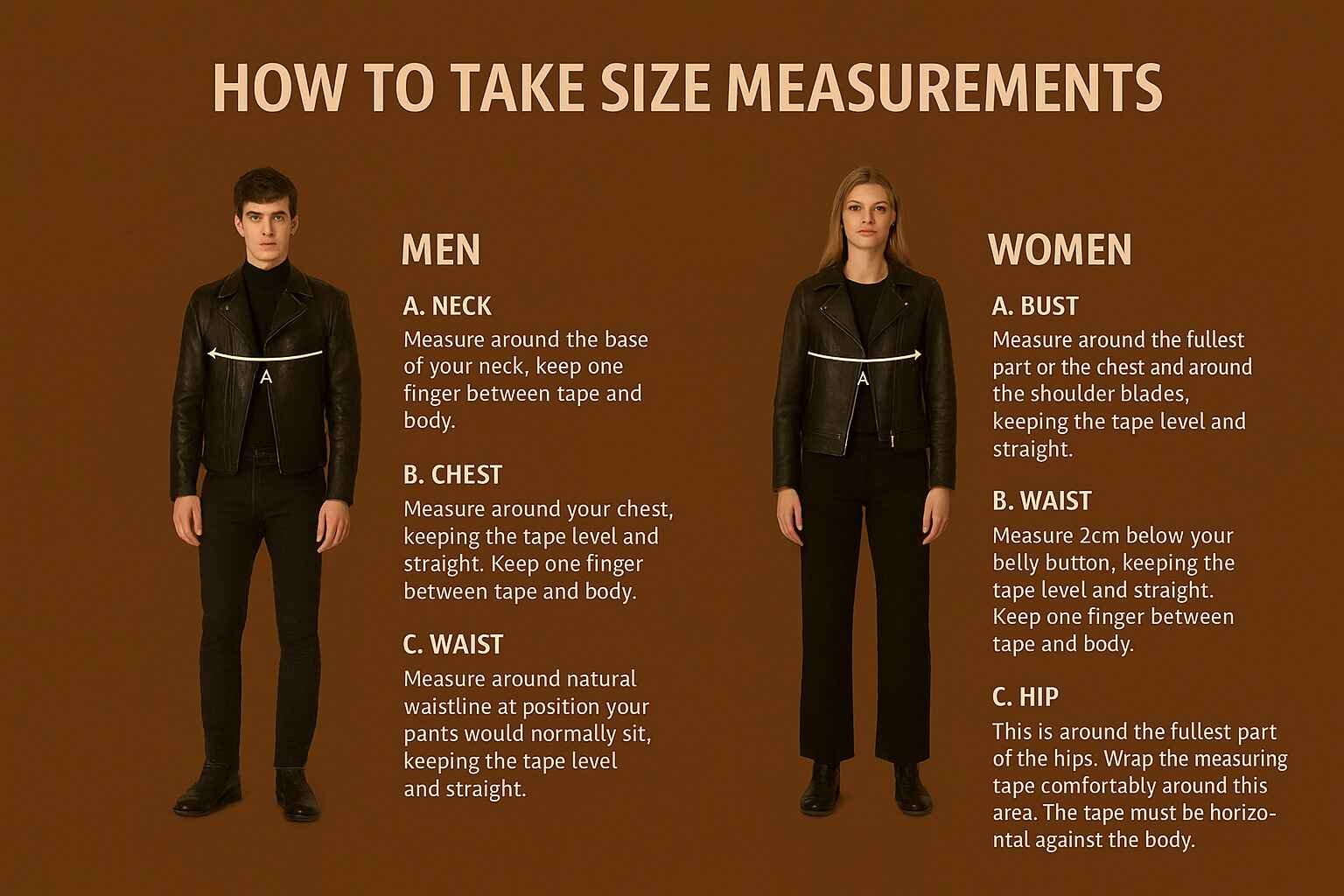 HOW TO TAKE SIZE MEASUREMENTS

A

MEN

A. NECK
Measure around the base of your neck, keep one finger between tape and body.

B. CHEST
Measure around your chest, keeping the tape level and straight. Keep one finger between tape and body.

C. WAIST
Measure around natural waistline at position your pants would normally sit, keeping the tape level and straight.

A

WOMEN

A. BUST
Measure around the fullest part or the chest and around the shoulder blades, keeping the tape level and straight.

B. WAIST
Measure 2cm below your belly button, keeping the tape level and straight. Keep one finger between tape and body.

C. HIP
This is around the fullest part of the hips. Wrap the measuring tape comfortably around this area. The tape must be horizontal against the body.